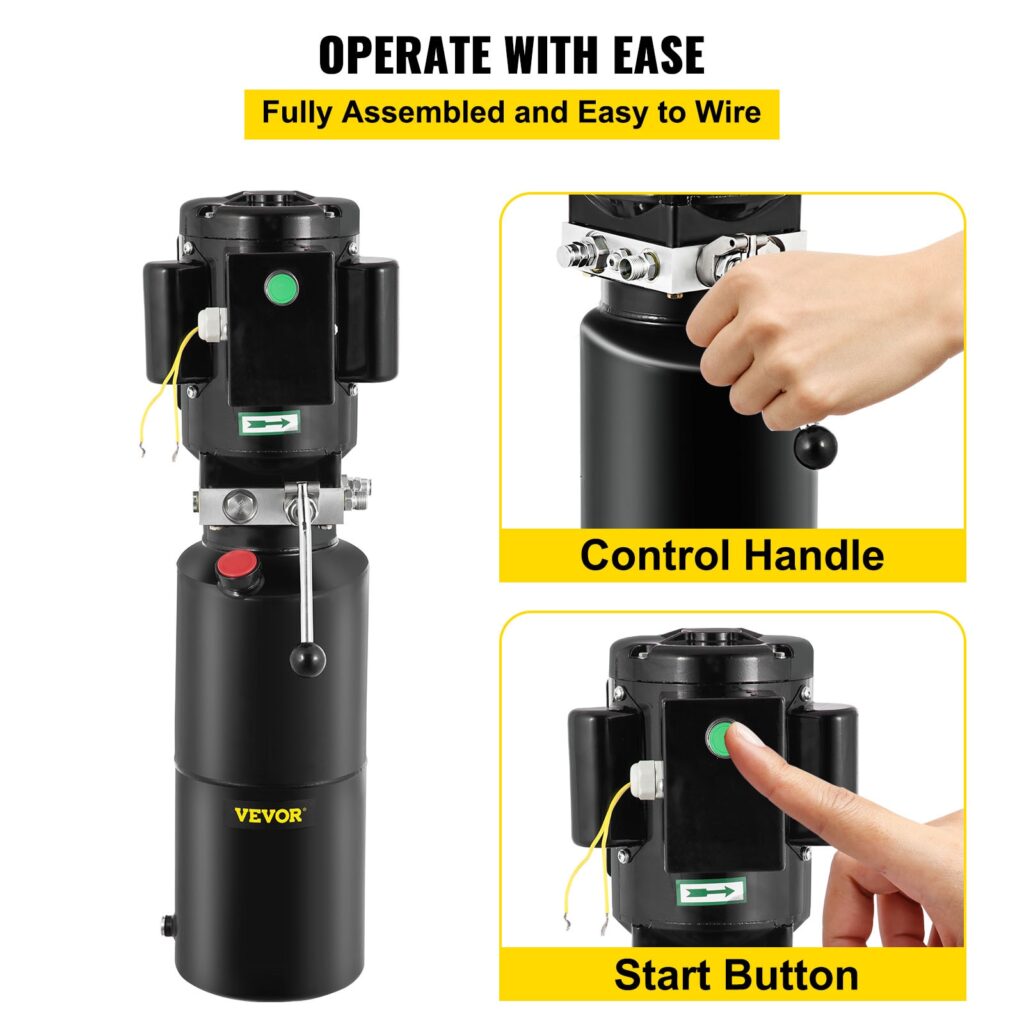 OPERATE WITH EASE
Fully Assembled and Easy to Wire

VEVOR

Control Handle

Start Button